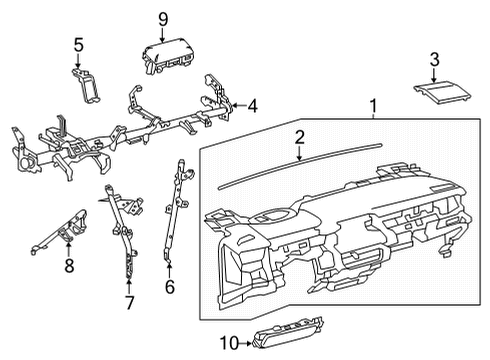 9
5
3
4
1
2
8
7
6
10