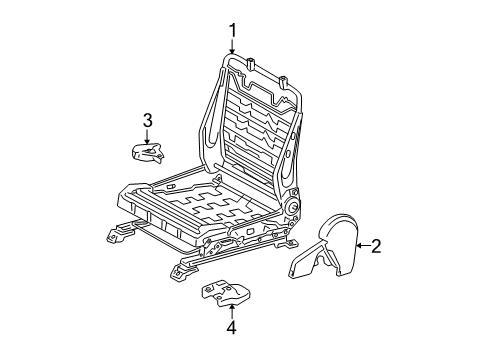 1
3
2
4