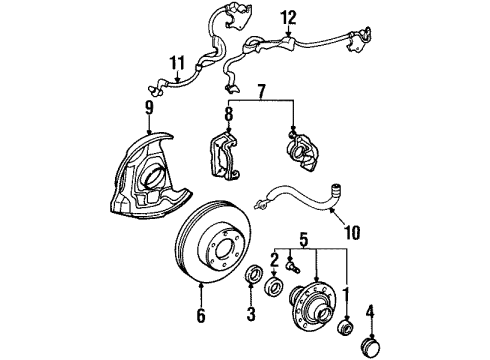 12
11
7
9
8
10
5
2
1
6
3
4