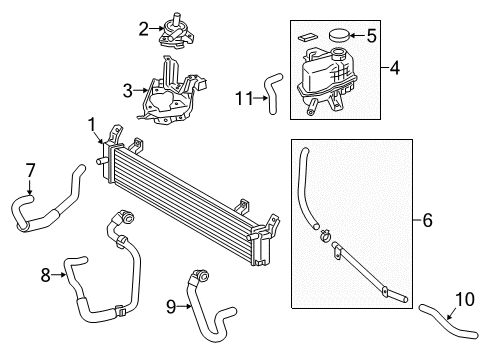 2
5
4
3
11
1
7
6
8
9
10