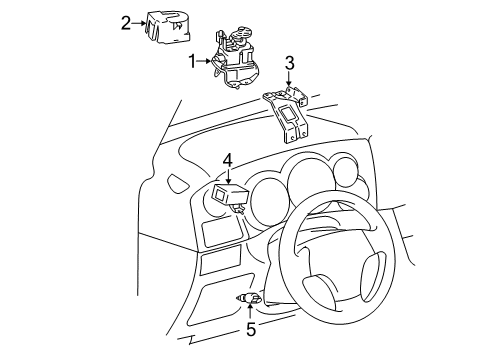 2
1
3
4
5