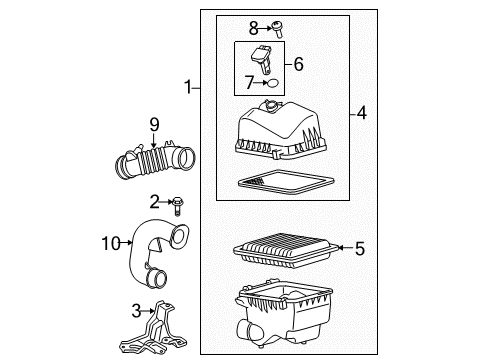 8
6
7
1
4
9
2
10
5
3