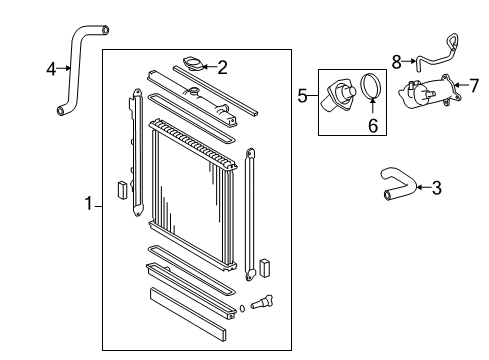 4
2
8
7
5
6
3
1