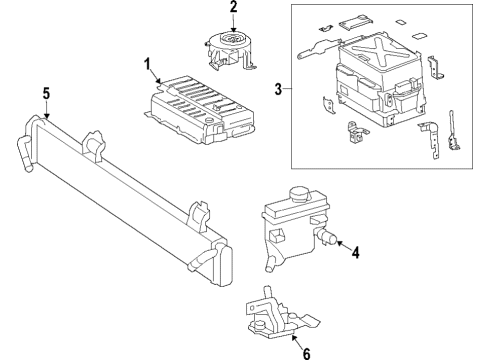 2
1
3
5
4
6