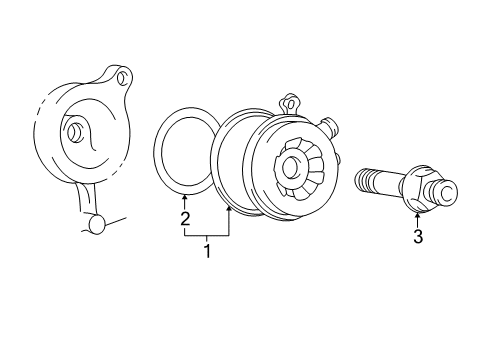 2
1
3