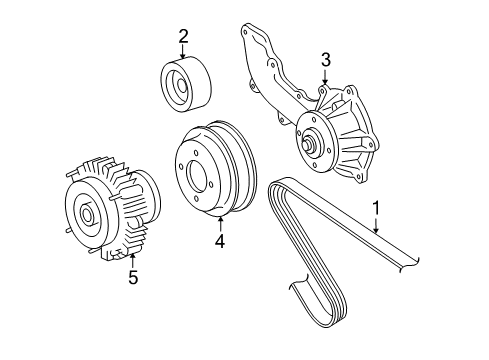 2
3
1
4
5