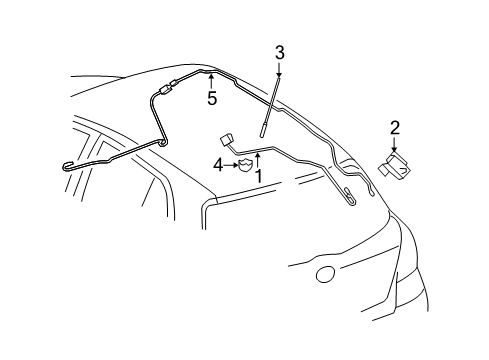 3
5
2
4
1