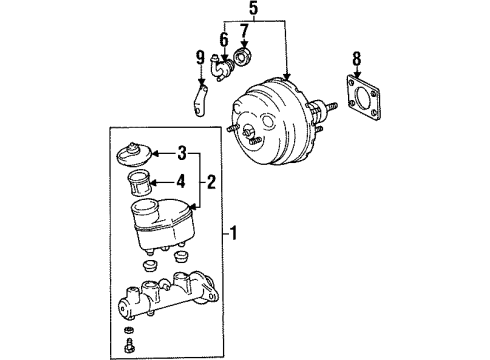 5
6
7
9
8
3
4
2
1