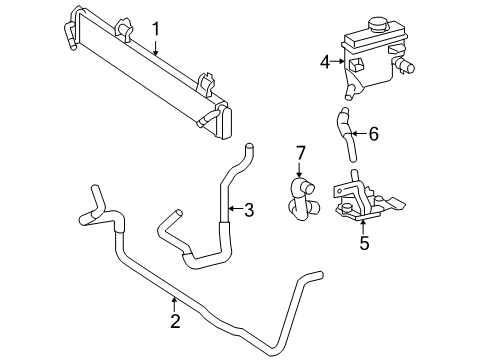 1
4
6
7
3
5
2