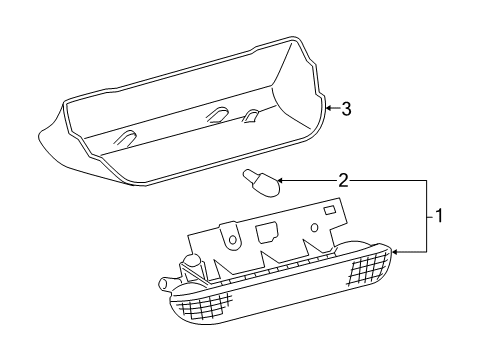 3
2
1