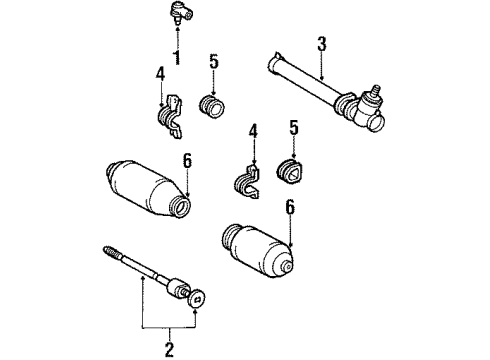 1
3
4
5
4
5
6
6
2