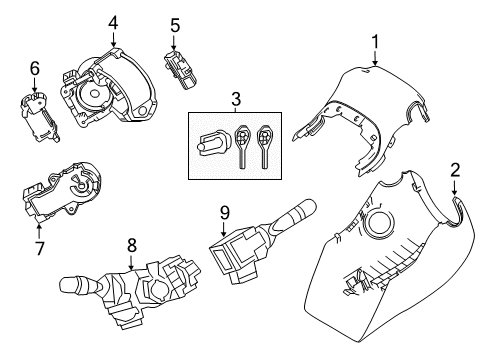 4
5
1
6
3
2
7
9
8