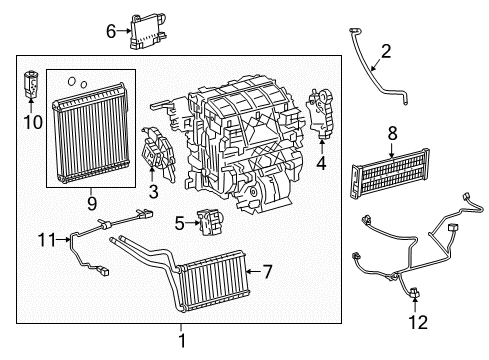 6
2
10
8
4
3
9
5
11
7
12
1