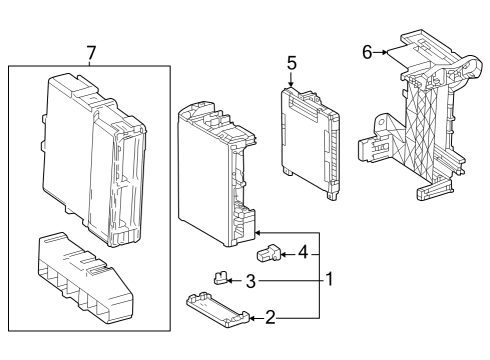 7
5
6
4
3
1
2