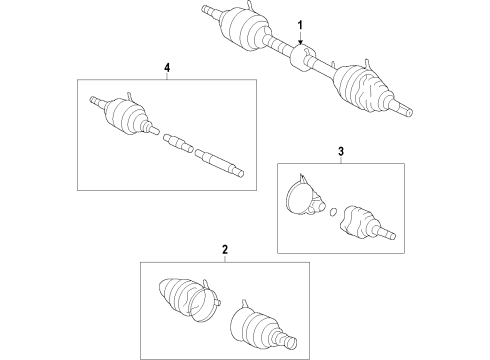 1
4
3
2