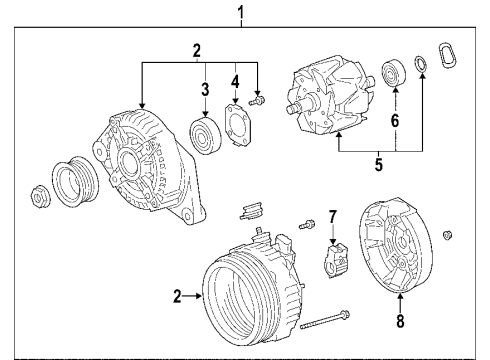 1
2
3
4
6
5
7
2
8