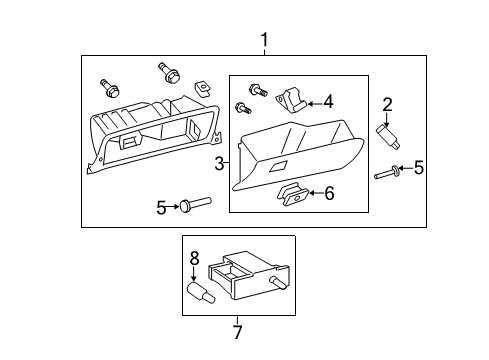 1
4
2
3
5
6
5
8
7