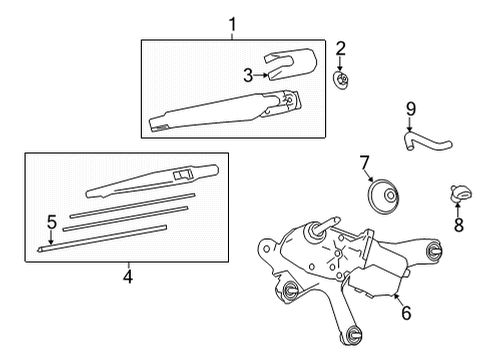 1
2
3
9
7
8
5
4
6