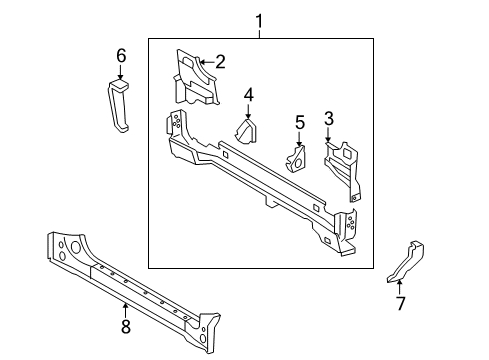 1
6
2
4
5
3
7
8