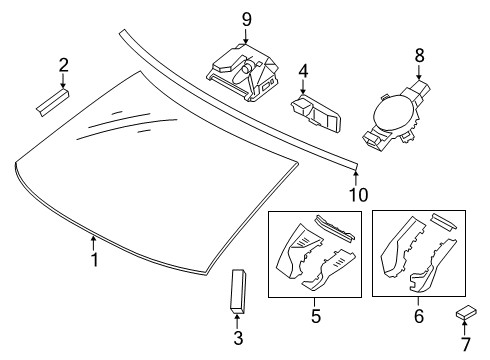 9
2
4
8
10
1
5
6
3
7