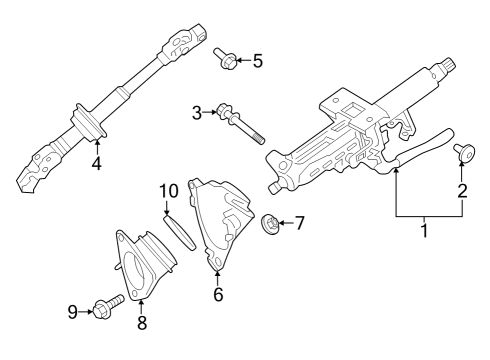 5
3
4
2
1
10
7
6
9
8