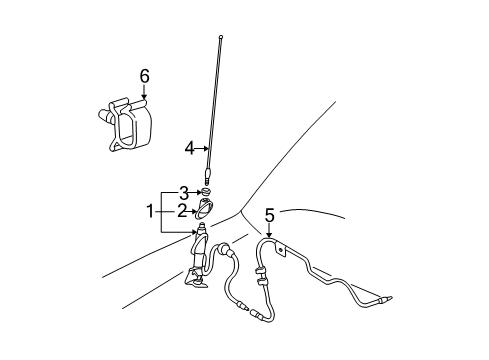 6
4
3
1
2
5