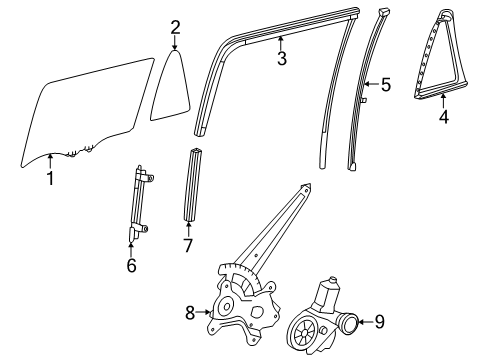 2
3
5
4
1
6
7
8
9