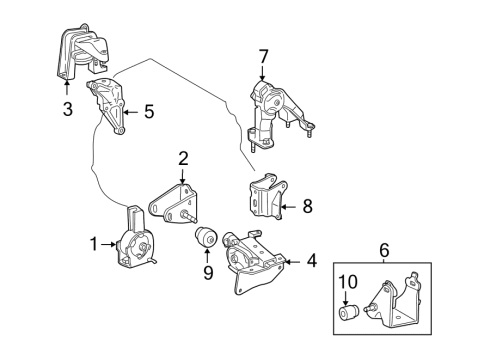 3
5
7
2
8
1
9
4
6
10