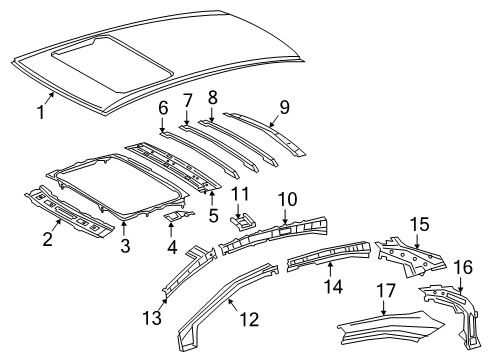 1
6
7
8
9
2
3
4
5
11
10
15
16
13
12
14
17