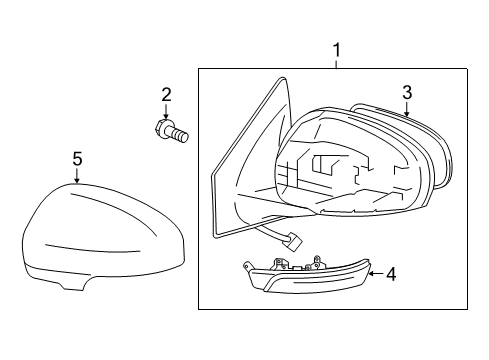 1
2
3
5
4