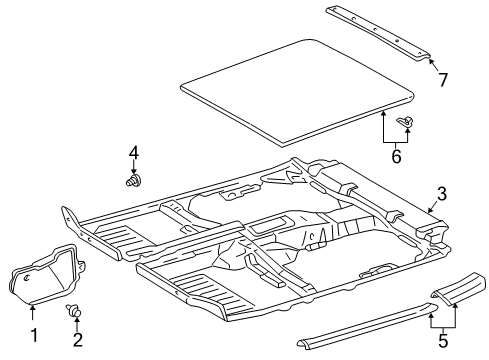 7
6
4
3
1
2
5