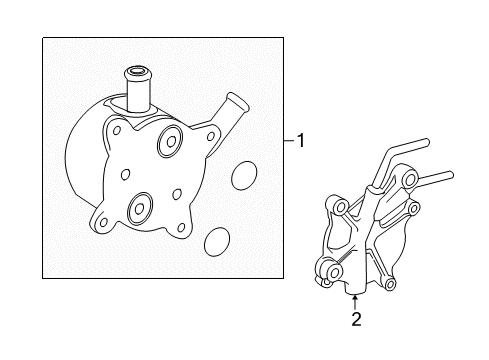 1
2