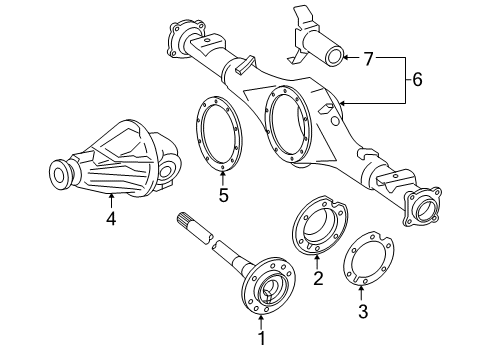 7
6
5
4
2
3
1