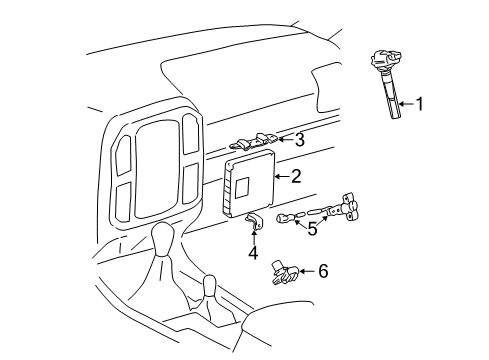 1
3
2
5
4
6