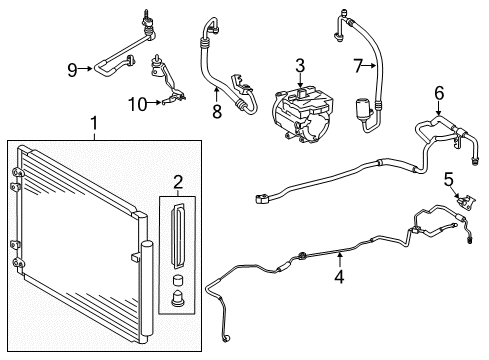 9
10
8
3
7
6
1
2
5
4