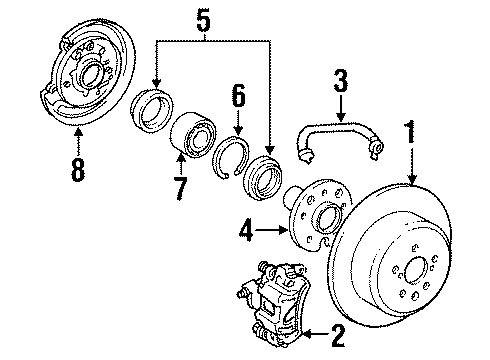 5
3
6
1
8
7
4
2