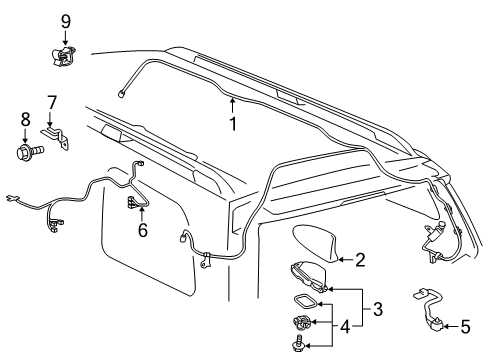 9
7
8
1
6
2
3
4
5