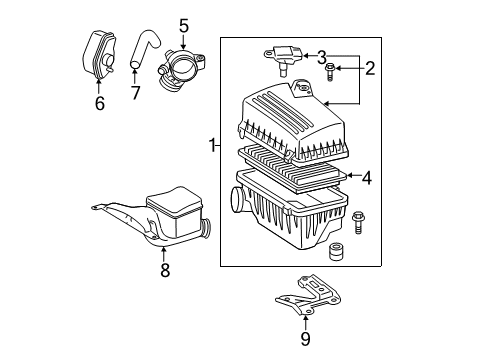 5
3
2
6
7
1
4
8
9