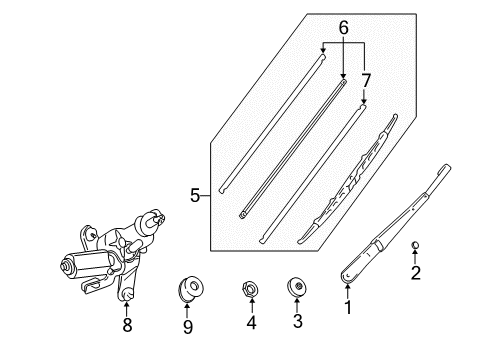 6
7
5
2
1
8
9
4
3