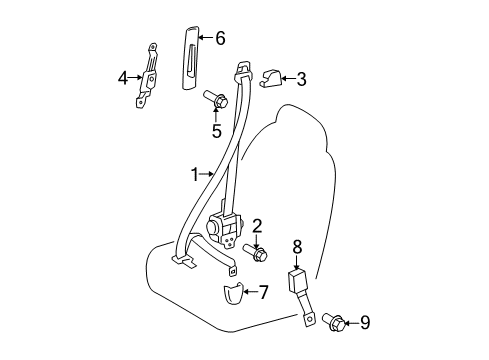 6
4
3
5
1
2
8
7
9