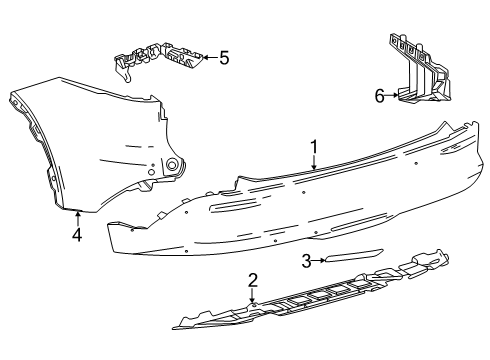 5
6
1
4
3
2