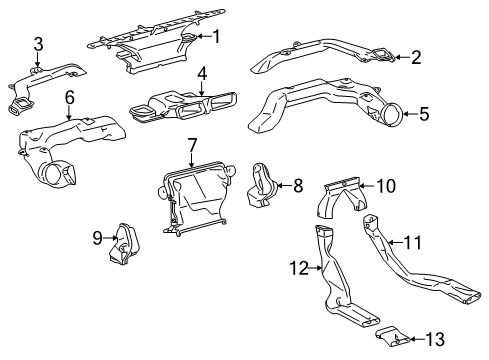 3
1
2
4
6
5
7
8
10
9
11
12
13