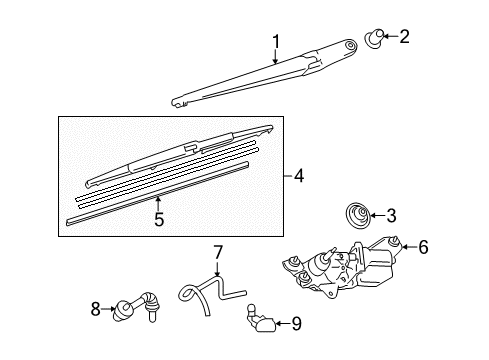 1
2
4
5
3
6
7
8
9