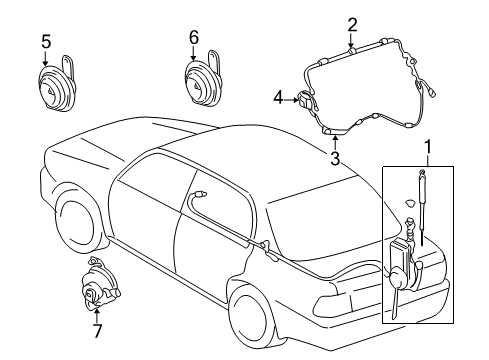 5
6
2
4
3
1
7