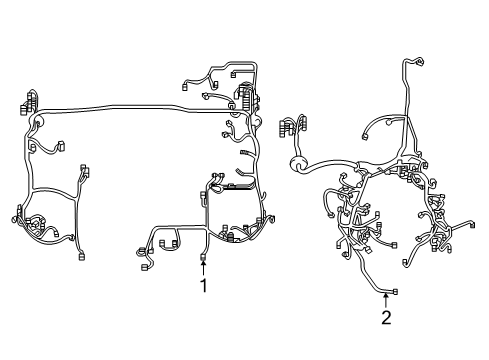 1
2