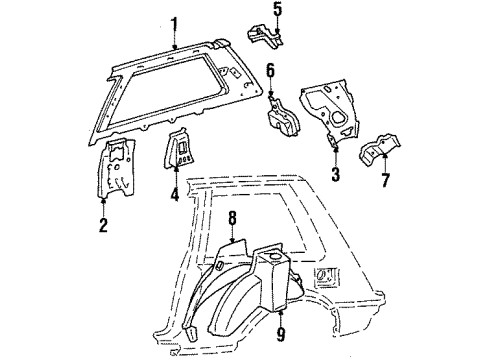 1
5
6
3
7
2
4
8
9