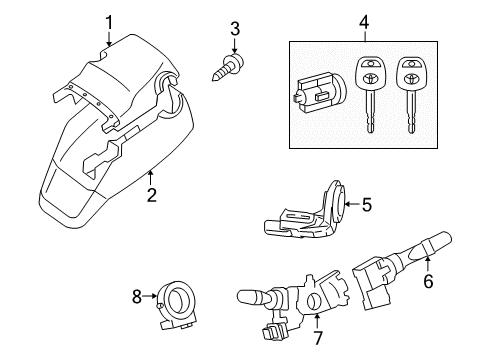 1
3
4
2
5
6
8
7