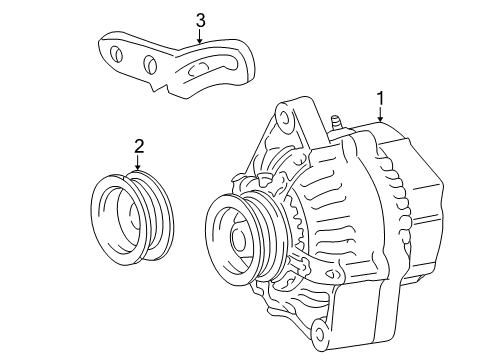 3
1
2