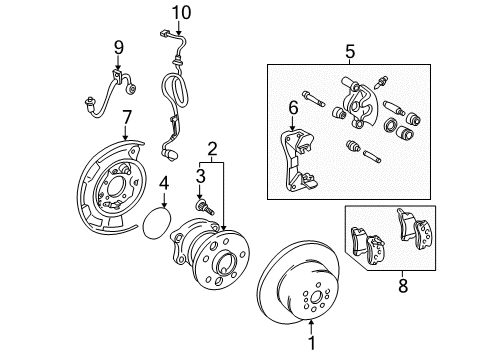 10
9
5
6
7
2
3
4
8
1