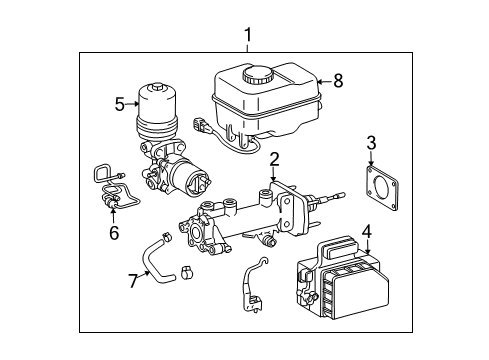 1
8
5
3
2
6
4
7